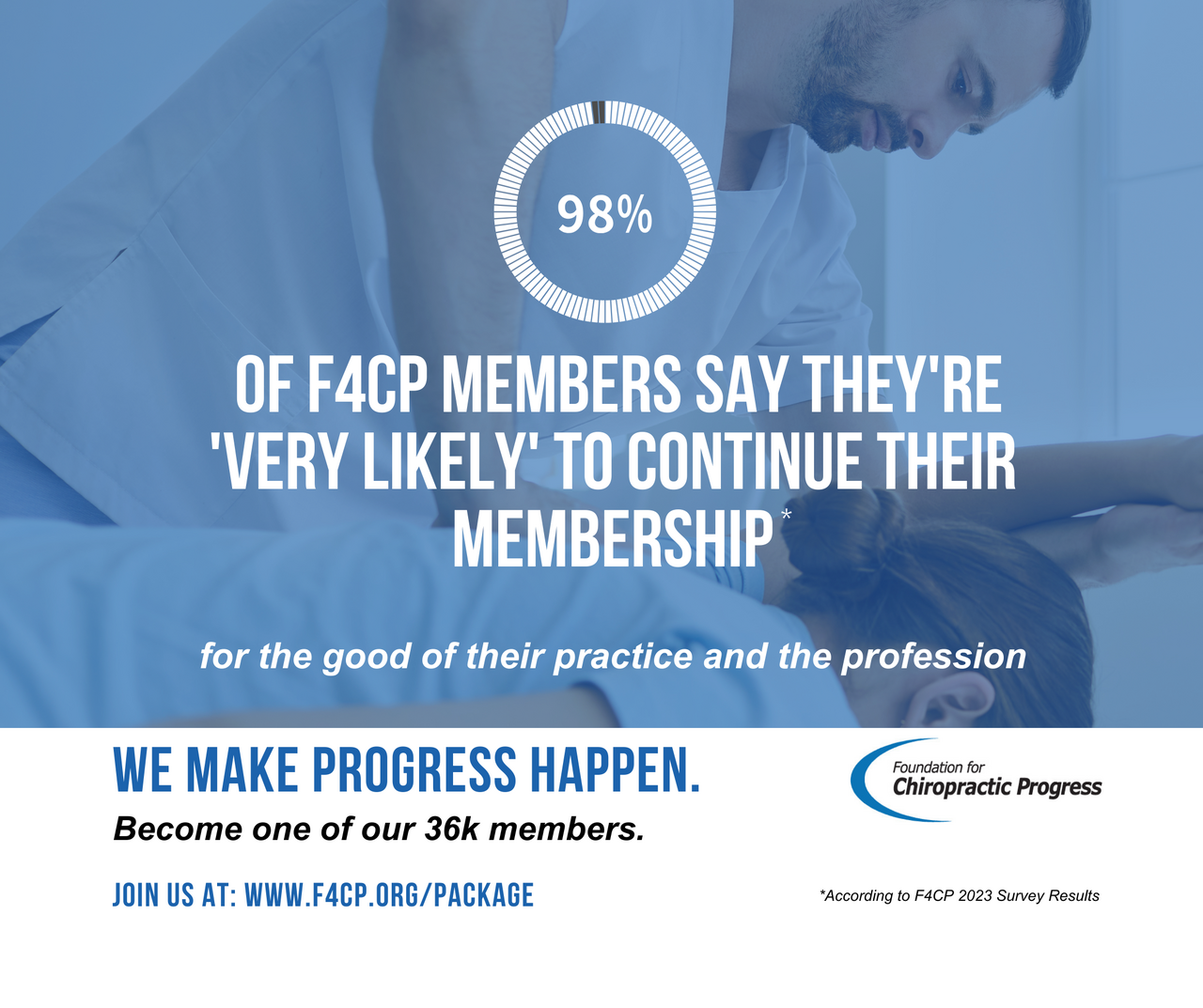 98%

OF F4CP MEMBERS SAY THEY'RE 'VERY LIKELY' TO CONTINUE THEIR MEMBERSHIP*

for the good of their practice and the profession

WE MAKE PROGRESS HAPPEN.

Become one of our 36k members.

JOIN US AT: WWW.F4CP.ORG/PACKAGE

Foundation for Chiropractic Progress

*According to F4CP 2023 Survey Results